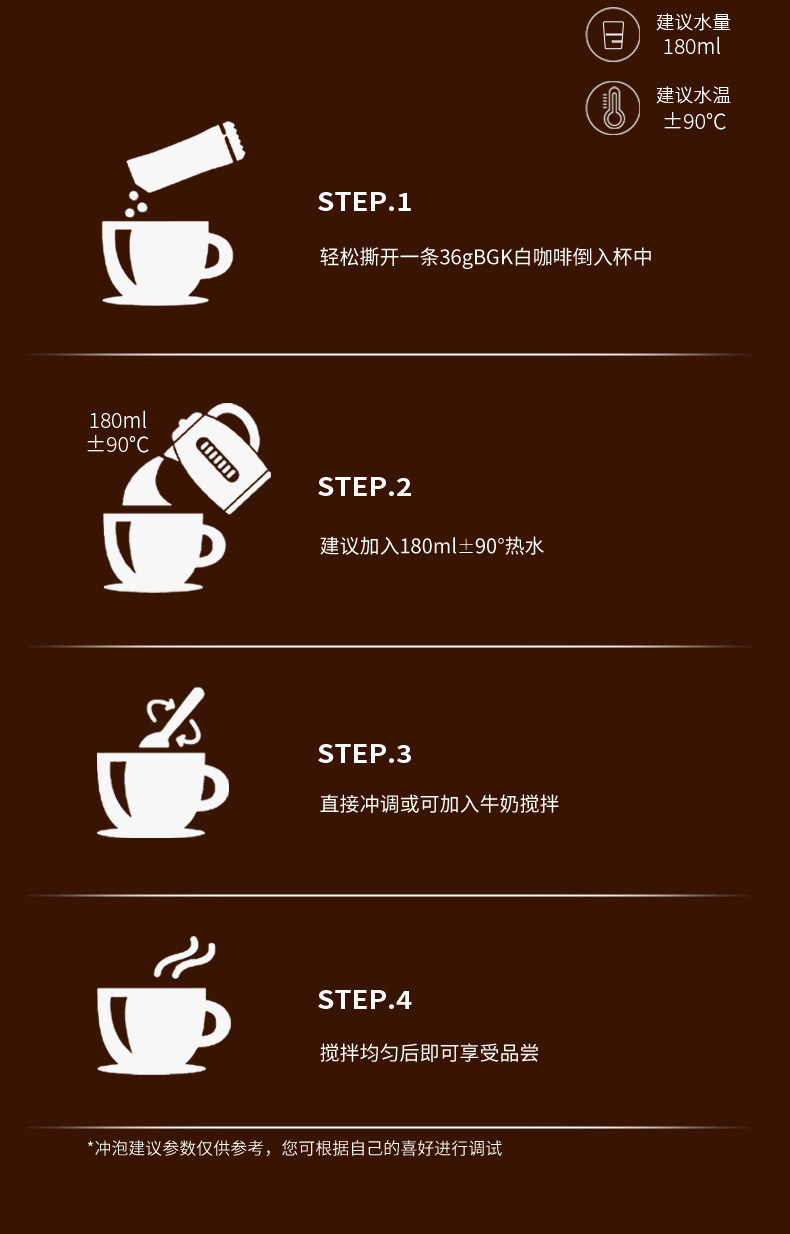 建议水量
180ml

建议水温
±90°C

STEP.1
轻松撕开一条36gBGK白咖啡倒入杯中

180ml
±90°C

STEP.2
建议加入180ml±90°热水

STEP.3
直接冲调或可加入牛奶搅拌

STEP.4
搅拌均匀后即可享受品尝

*冲泡建议参数仅供参考，您可根据自己的喜好进行调试