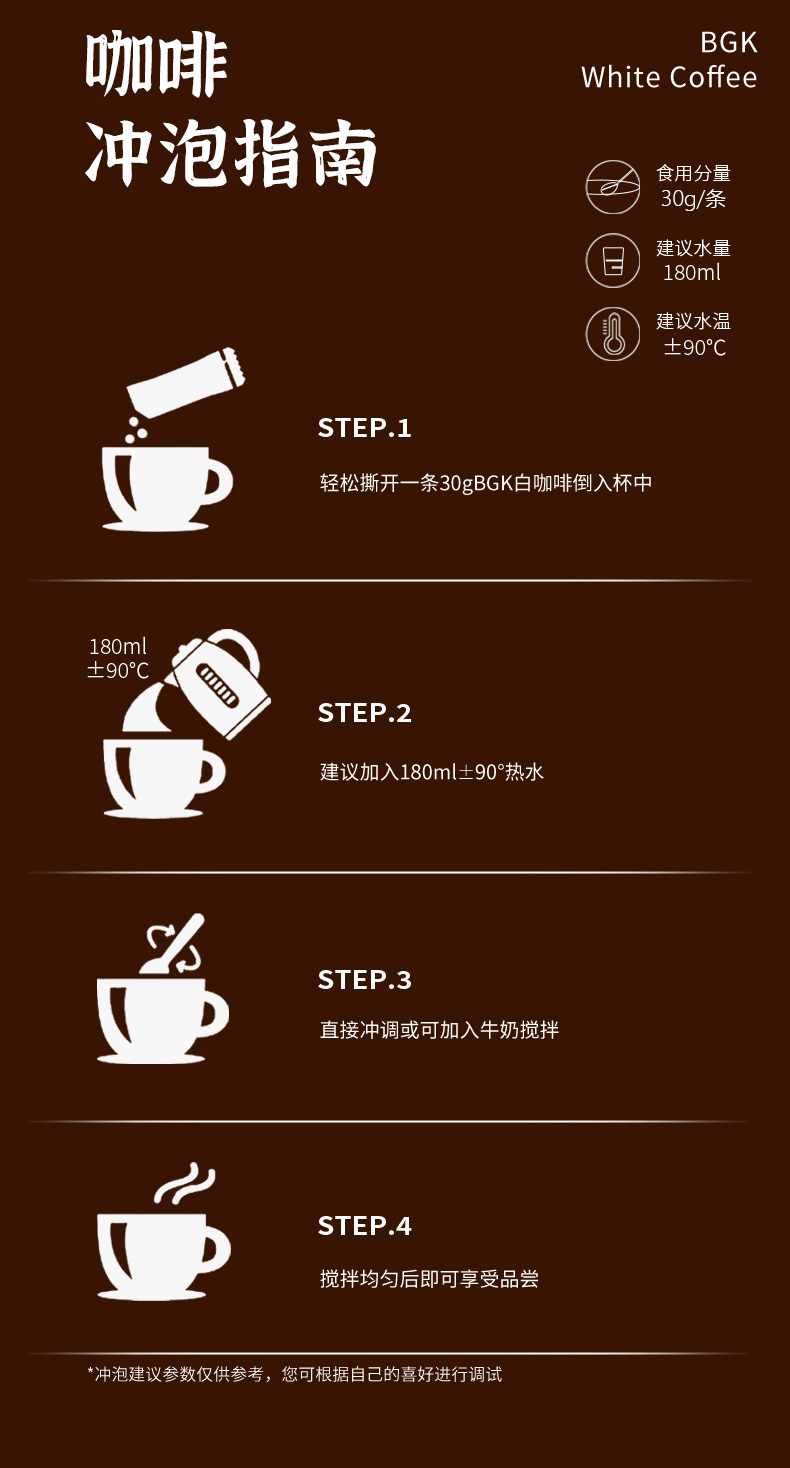 咖啡
冲泡指南

BGK
White Coffee

食用分量
30g/条

建议水量
180ml

建议水温
±90°C

STEP.1
轻松撕开一条30gBGK白咖啡倒入杯中

180ml
±90°C

STEP.2
建议加入180ml±90°热水

STEP.3
直接冲调或可加入牛奶搅拌

STEP.4
搅拌均匀后即可享受品尝

*冲泡建议参数仅供参考，您可根据自己的喜好进行调试