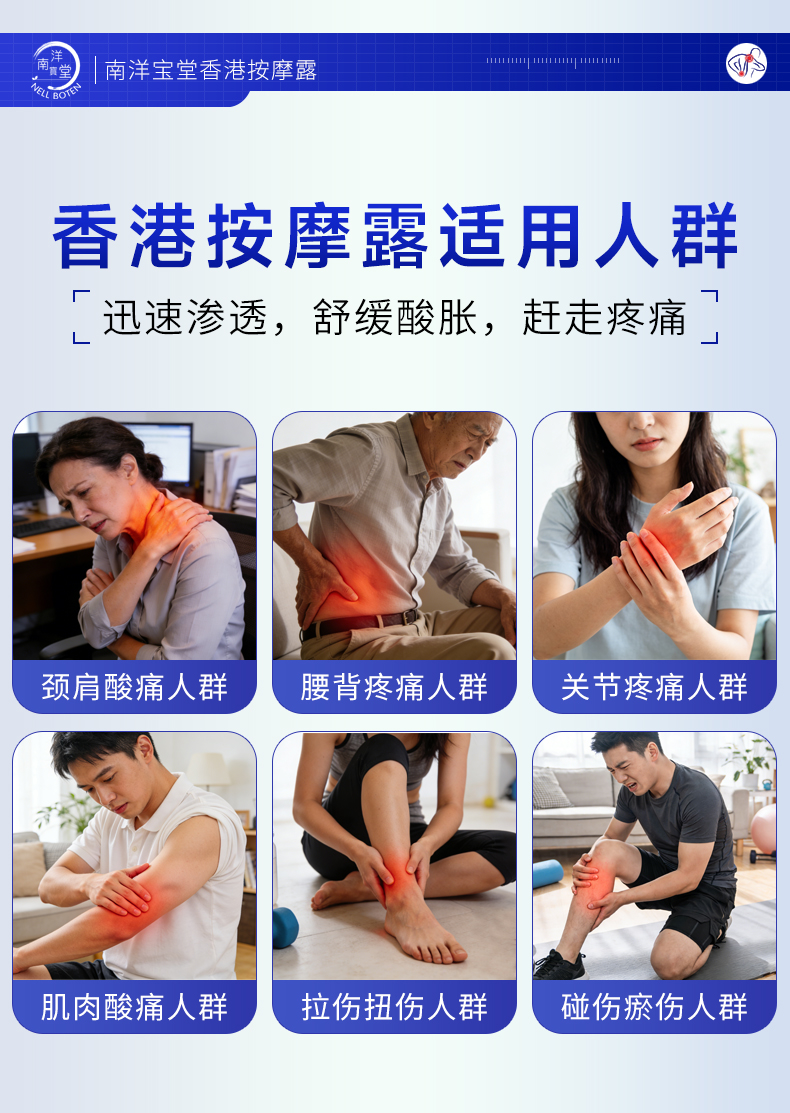 南洋寶堂
NELL BOTEN
南洋宝堂香港按摩露

香港按摩露适用人群

迅速渗透，舒缓酸胀，赶走疼痛

颈肩酸痛人群

腰背疼痛人群

关节疼痛人群

肌肉酸痛人群

拉伤扭伤人群

碰伤瘀伤人群