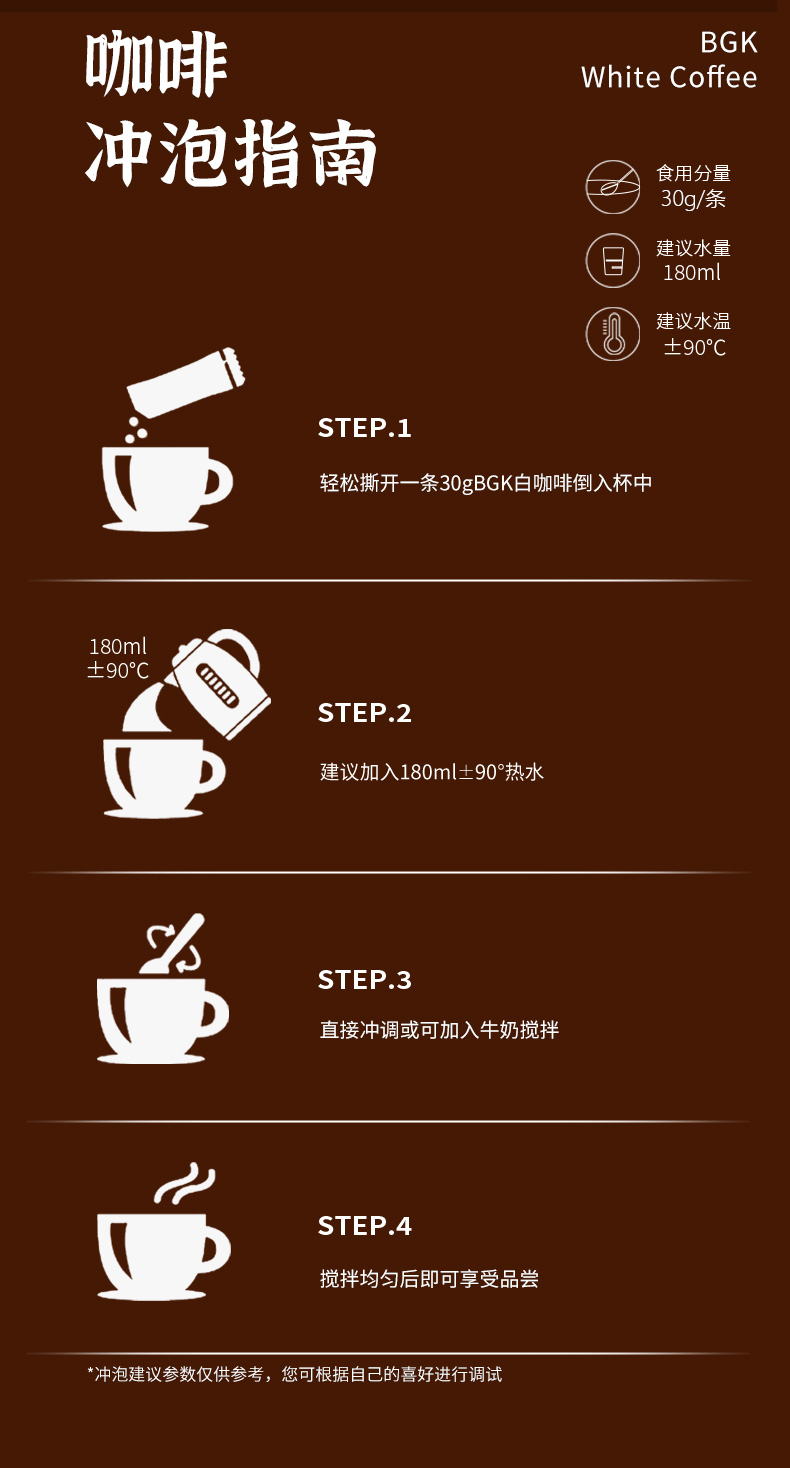 咖啡
冲泡指南

BGK
White Coffee

食用分量
30g/条

建议水量
180ml

建议水温
±90°C

STEP.1
轻松撕开一条30gBGK白咖啡倒入杯中

180ml
±90°C

STEP.2
建议加入180ml±90°热水

STEP.3
直接冲调或可加入牛奶搅拌

STEP.4
搅拌均匀后即可享受品尝

*冲泡建议参数仅供参考，您可根据自己的喜好进行调试