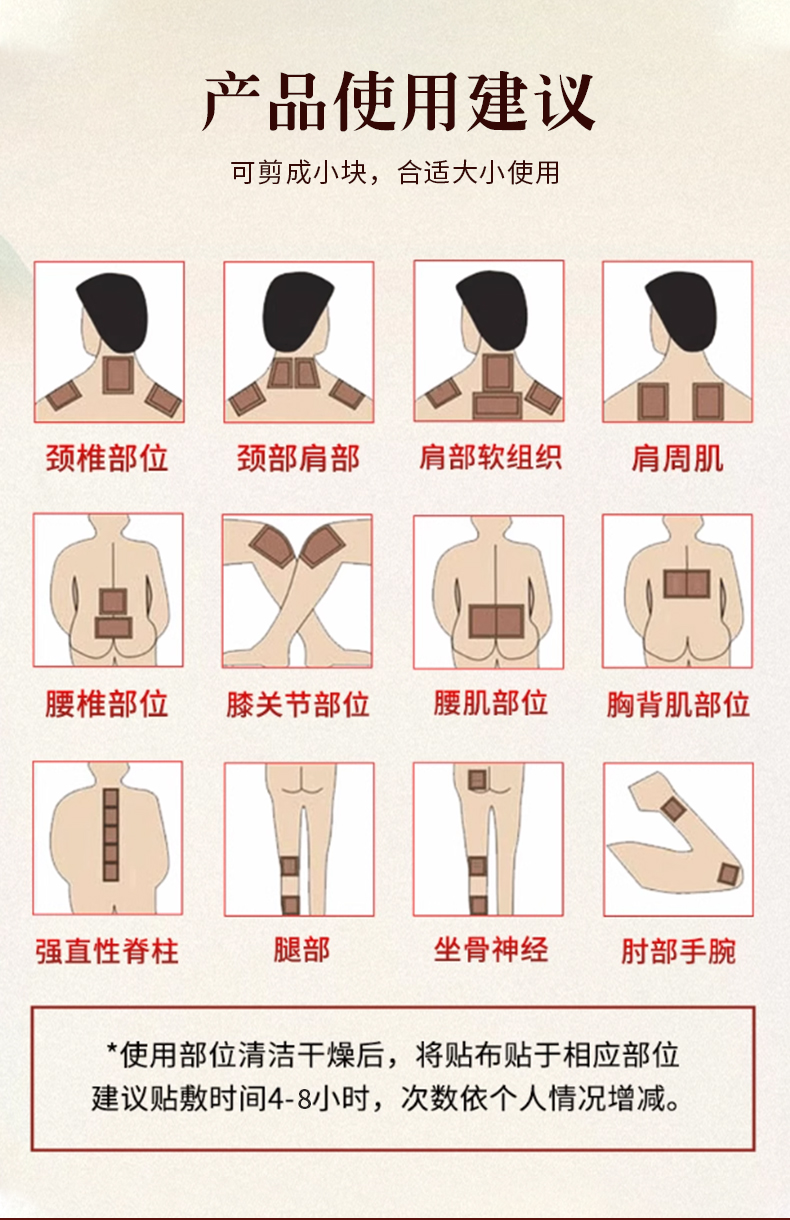 产品使用建议

可剪成小块，合适大小使用

颈椎部位

颈部肩部

肩部软组织

肩周肌

腰椎部位

膝关节部位

腰肌部位

胸背肌部位

强直性脊柱

腿部

坐骨神经

肘部手腕

*使用部位清洁干燥后，将贴布贴于相应部位
建议贴敷时间4-8小时，次数依个人情况增减。