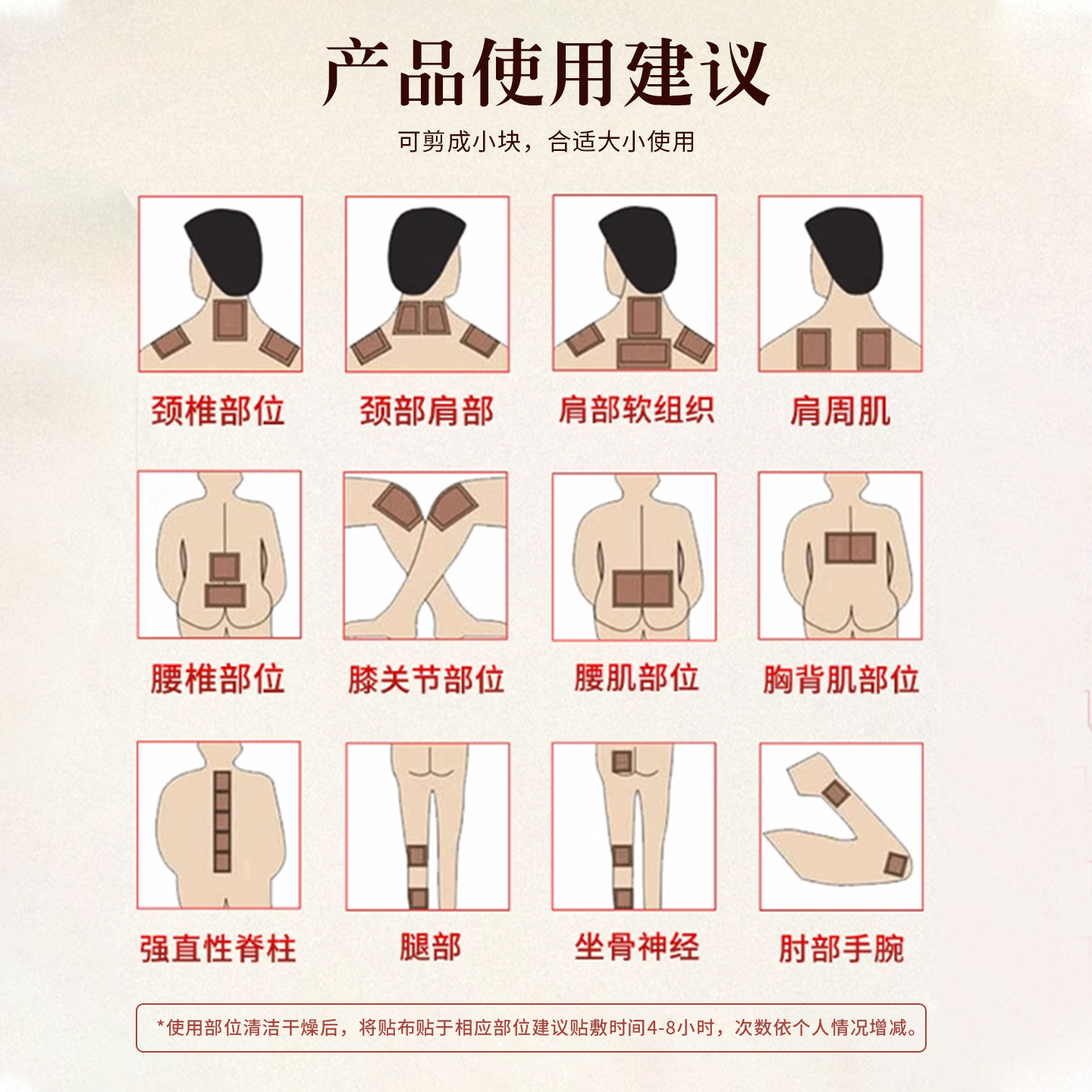 产品使用建议

可剪成小块，合适大小使用

颈椎部位

颈部肩部

肩部软组织

肩周肌

腰椎部位

膝关节部位

腰肌部位

胸背肌部位

强直性脊柱

腿部

坐骨神经

肘部手腕

*使用部位清洁干燥后，将贴布贴于相应部位建议贴敷时间4-8小时，次数依个人情况增减。