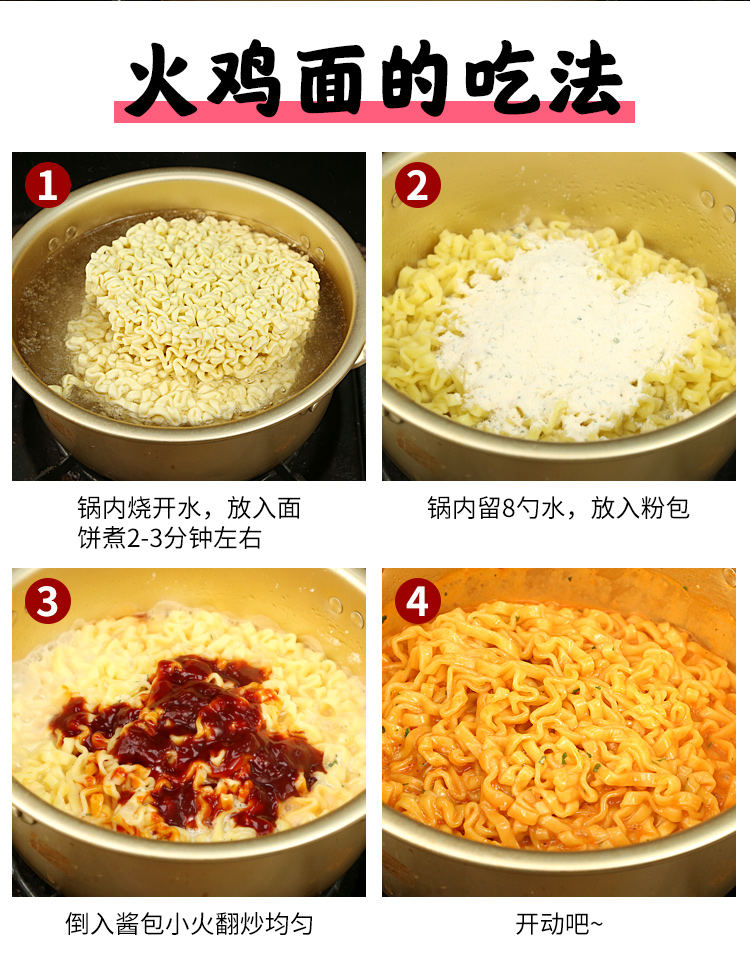 火鸡面的吃法

1

锅内烧开水，放入面饼煮2-3分钟左右

2

锅内留8勺水，放入粉包

3

倒入酱包小火翻炒均匀

4

开动吧~