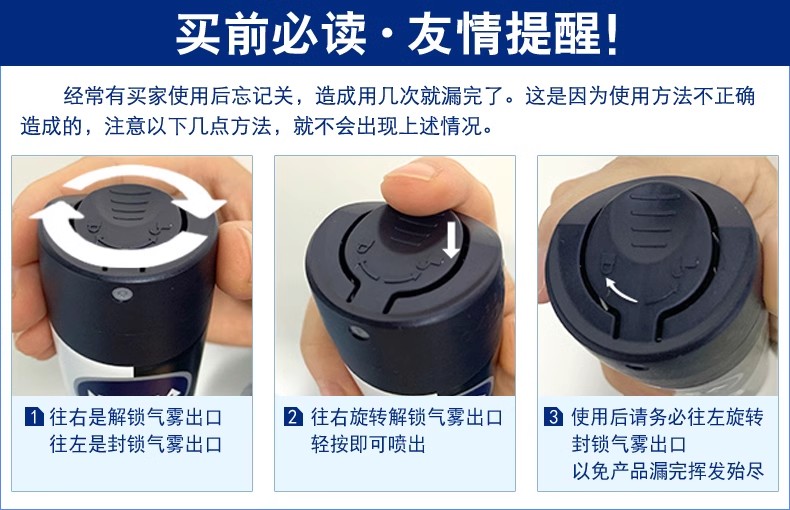 买前必读·友情提醒!

经常有买家使用后忘记关，造成用几次就漏完了。这是因为使用方法不正确造成的，注意以下几点方法，就不会出现上述情况。

1 往右是解锁气雾出口
往左是封锁气雾出口

2 往右旋转解锁气雾出口
轻按即可喷出

3 使用后请务必往左旋转
封锁气雾出口
以免产品漏完挥发殆尽