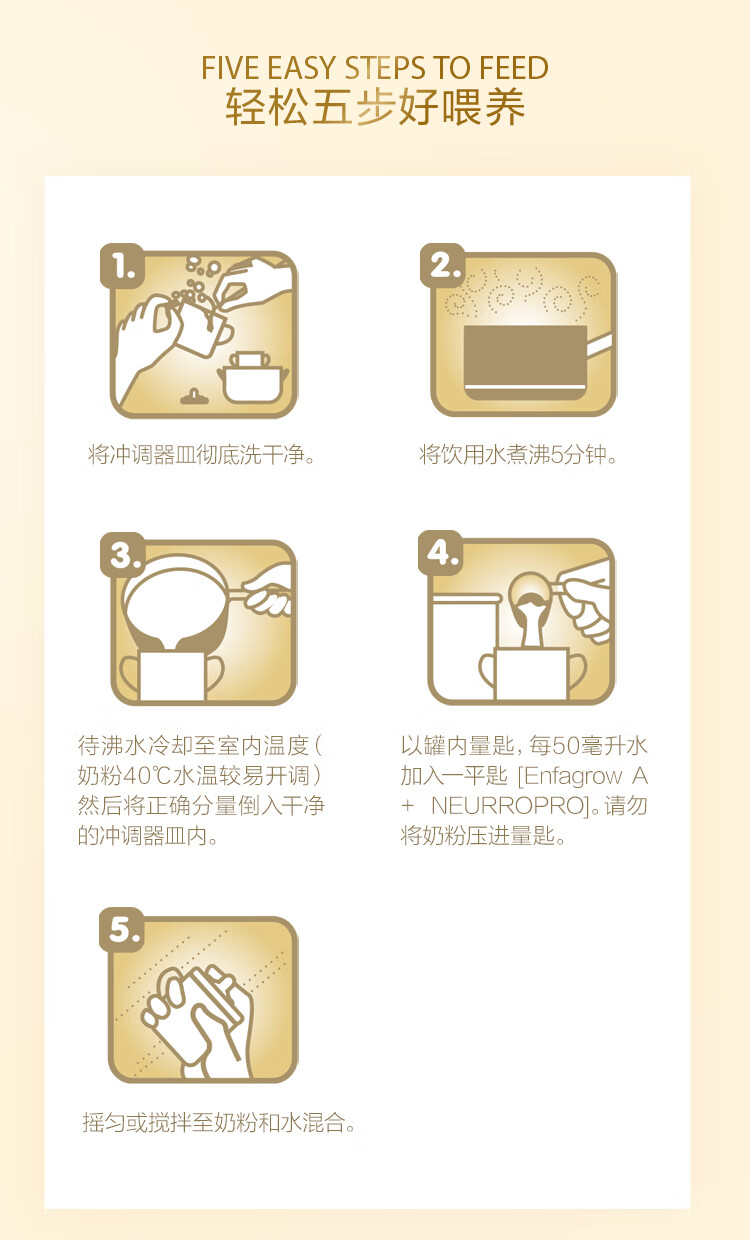 FIVE EASY STEPS TO FEED
轻松五步好喂养

1.
将冲调器皿彻底洗干净。

2.
将饮用水煮沸5分钟。

3.
待沸水冷却至室内温度（奶粉40℃水温较易开调）然后将正确分量倒入干净的冲调器皿内。

4.
以罐内量匙，每50毫升水加入一平匙 [Enfagrow A + NEURROPRO]。请勿将奶粉压进量匙。

5.
摇匀或搅拌至奶粉和水混合。